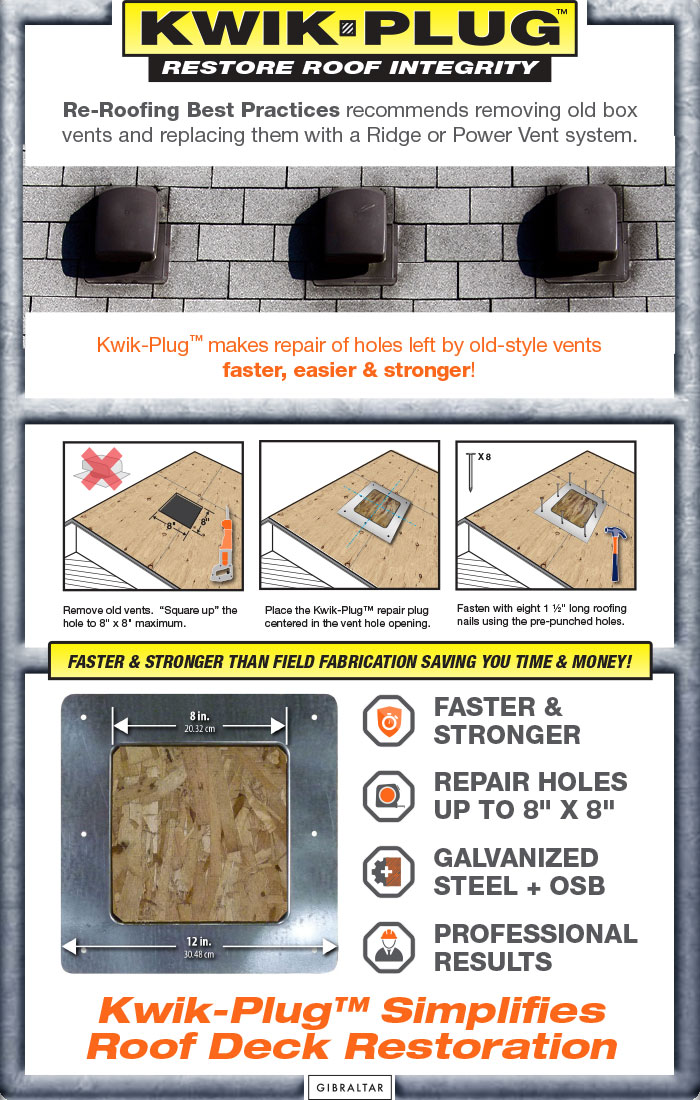 KWIK PLUG™
RESTORE ROOF INTEGRITY

Re-Roofing Best Practices recommends removing old box vents and replacing them with a Ridge or Power Vent system.

Kwik-Plug™ makes repair of holes left by old-style vents faster, easier & stronger!

8" 8"

X 8

Remove old vents. "Square up" the hole to 8" x 8" maximum.

Place the Kwik-Plug™ repair plug centered in the vent hole opening.

Fasten with eight 1 ½" long roofing nails using the pre-punched holes.

FASTER & STRONGER THAN FIELD FABRICATION SAVING YOU TIME & MONEY!

8 in.
20.32 cm

12 in.
30.48 cm

FASTER & STRONGER

REPAIR HOLES UP TO 8" X 8"

GALVANIZED STEEL + OSB

PROFESSIONAL RESULTS

Kwik-Plug™ Simplifies Roof Deck Restoration

GIBRALTAR