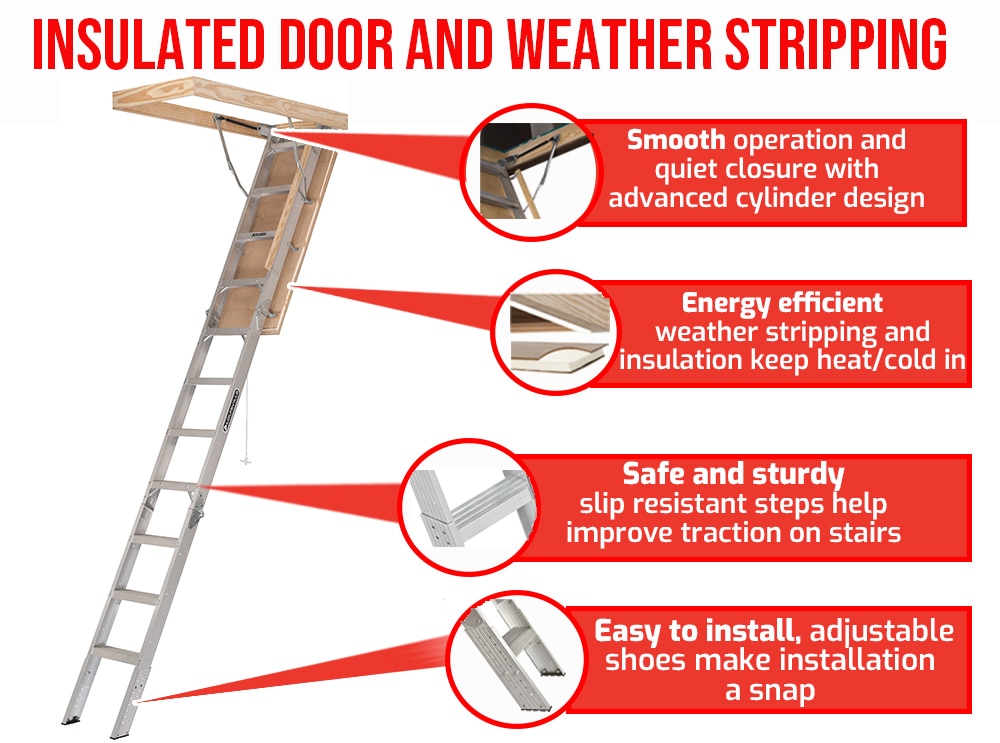 INSULATED DOOR AND WEATHER STRIPPING

Smooth operation and quiet closure with advanced cylinder design

Energy efficient weather stripping and insulation keep heat/cold in

Safe and sturdy slip resistant steps help improve traction on stairs

Easy to install, adjustable shoes make installation a snap