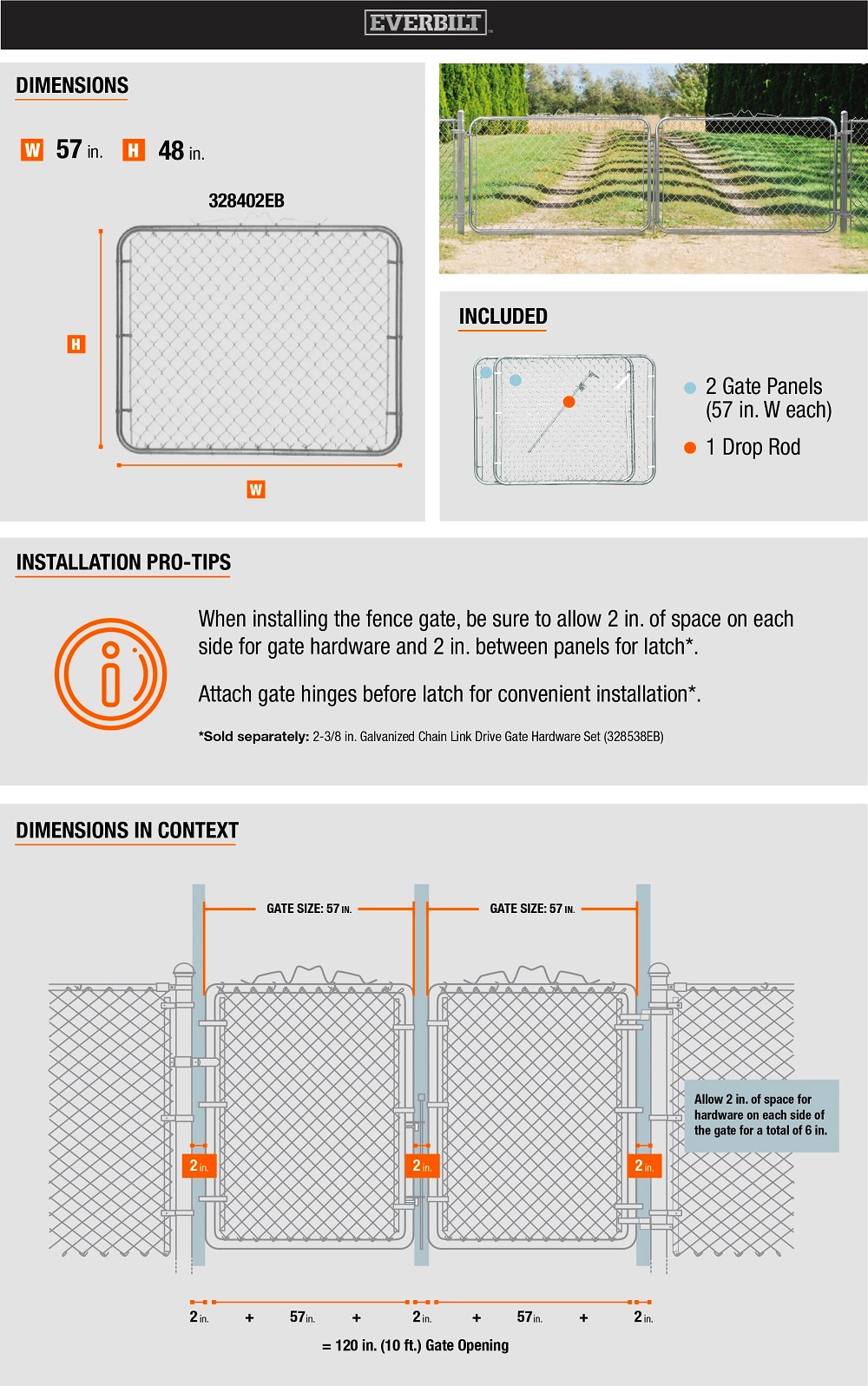 EVERBILT

DIMENSIONS

W 57 in. H 48 in.

328402EB

H

W

INCLUDED

2 Gate Panels (57 in. W each)

1 Drop Rod

INSTALLATION PRO-TIPS

When installing the fence gate, be sure to allow 2 in. of space on each side for gate hardware and 2 in. between panels for latch*.

Attach gate hinges before latch for convenient installation*.

*Sold separately: 2-3/8 in. Galvanized Chain Link Drive Gate Hardware Set (328538EB)

DIMENSIONS IN CONTEXT

GATE SIZE: 57 IN.

GATE SIZE: 57 IN.

Allow 2 in. of space for hardware on each side of the gate for a total of 6 in.

2 in.

2 in.

2 in.

2 in. + 57 in. + 2 in. + 57 in. + 2 in.

= 120 in. (10 ft.) Gate Opening