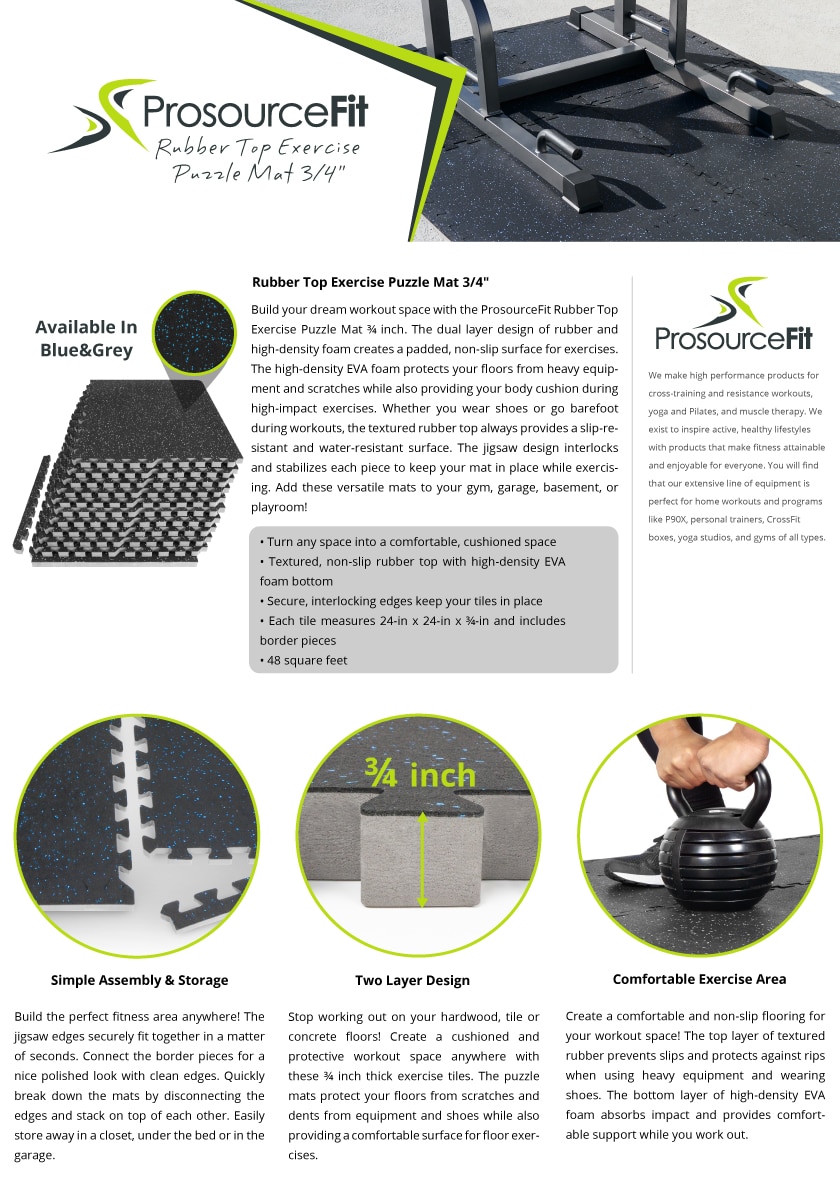 ProsourceFit
Rubber Top Exercise Puzzle Mat 3/4"

Available In Blue&Grey

Rubber Top Exercise Puzzle Mat 3/4"

Build your dream workout space with the ProsourceFit Rubber Top Exercise Puzzle Mat ¾ inch. The dual layer design of rubber and high-density foam creates a padded, non-slip surface for exercises. The high-density EVA foam protects your floors from heavy equipment and scratches while also providing your body cushion during high-impact exercises. Whether you wear shoes or go barefoot during workouts, the textured rubber top always provides a slip-resistant and water-resistant surface. The jigsaw design interlocks and stabilizes each piece to keep your mat in place while exercising. Add these versatile mats to your gym, garage, basement, or playroom!

• Turn any space into a comfortable, cushioned space
• Textured, non-slip rubber top with high-density EVA foam bottom
• Secure, interlocking edges keep your tiles in place
• Each tile measures 24-in x 24-in x ¾-in and includes border pieces
• 48 square feet

ProsourceFit

We make high performance products for cross-training and resistance workouts, yoga and Pilates, and muscle therapy. We exist to inspire active, healthy lifestyles with products that make fitness attainable and enjoyable for everyone. You will find that our extensive line of equipment is perfect for home workouts and programs like P90X, personal trainers, CrossFit boxes, yoga studios, and gyms of all types.

¾ inch

Simple Assembly & Storage

Build the perfect fitness area anywhere! The jigsaw edges securely fit together in a matter of seconds. Connect the border pieces for a nice polished look with clean edges. Quickly break down the mats by disconnecting the edges and stack on top of each other. Easily store away in a closet, under the bed or in the garage.

Two Layer Design

Stop working out on your hardwood, tile or concrete floors! Create a cushioned and protective workout space anywhere with these ¾ inch thick exercise tiles. The puzzle mats protect your floors from scratches and dents from equipment and shoes while also providing a comfortable surface for floor exercises.

Comfortable Exercise Area

Create a comfortable and non-slip flooring for your workout space! The top layer of textured rubber prevents slips and protects against rips when using heavy equipment and wearing shoes. The bottom layer of high-density EVA foam absorbs impact and provides comfortable support while you work out.