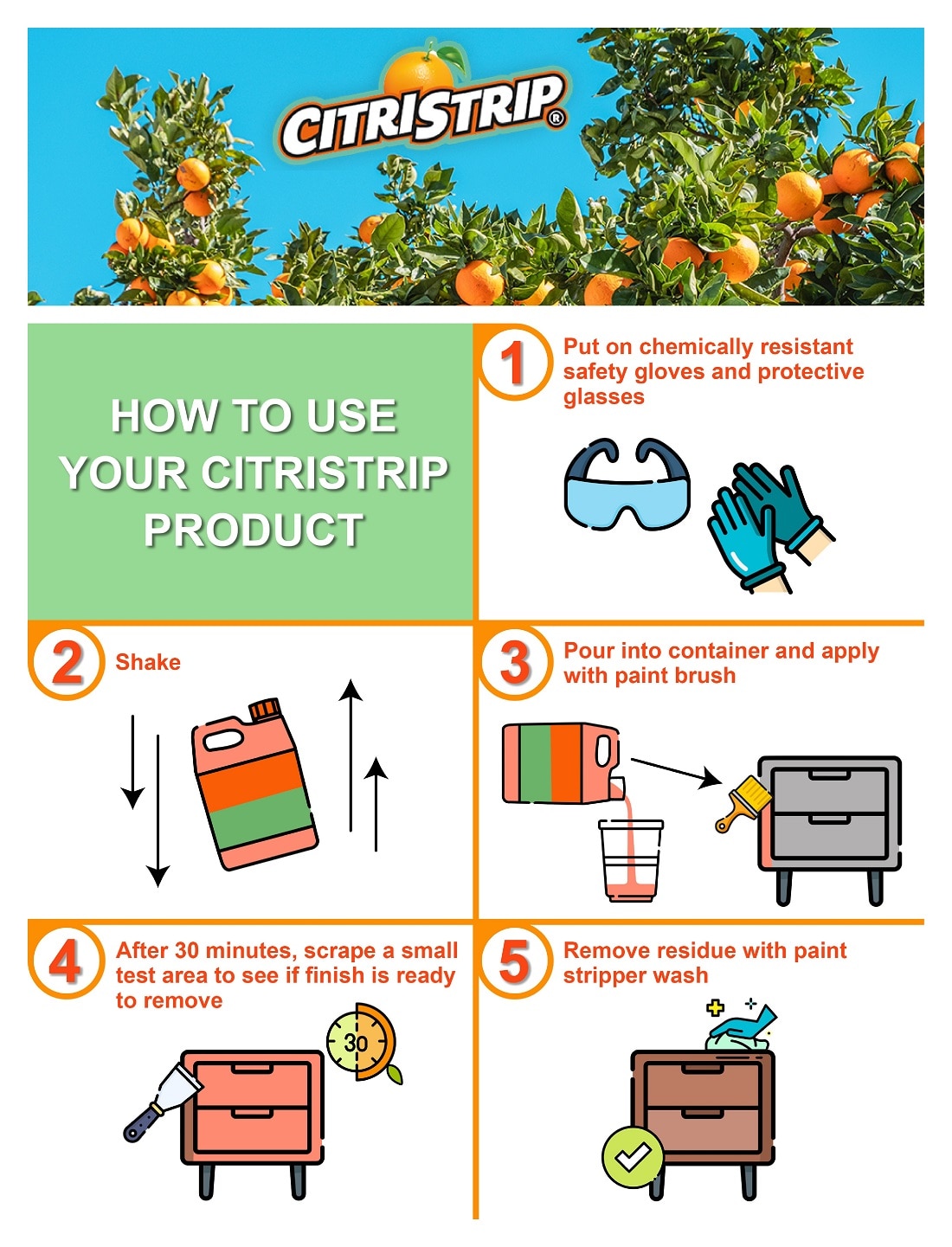 CITRISTRIP®

HOW TO USE YOUR CITRISTRIP PRODUCT

1 Put on chemically resistant safety gloves and protective glasses

2 Shake

3 Pour into container and apply with paint brush

4 After 30 minutes, scrape a small test area to see if finish is ready to remove

30

5 Remove residue with paint stripper wash