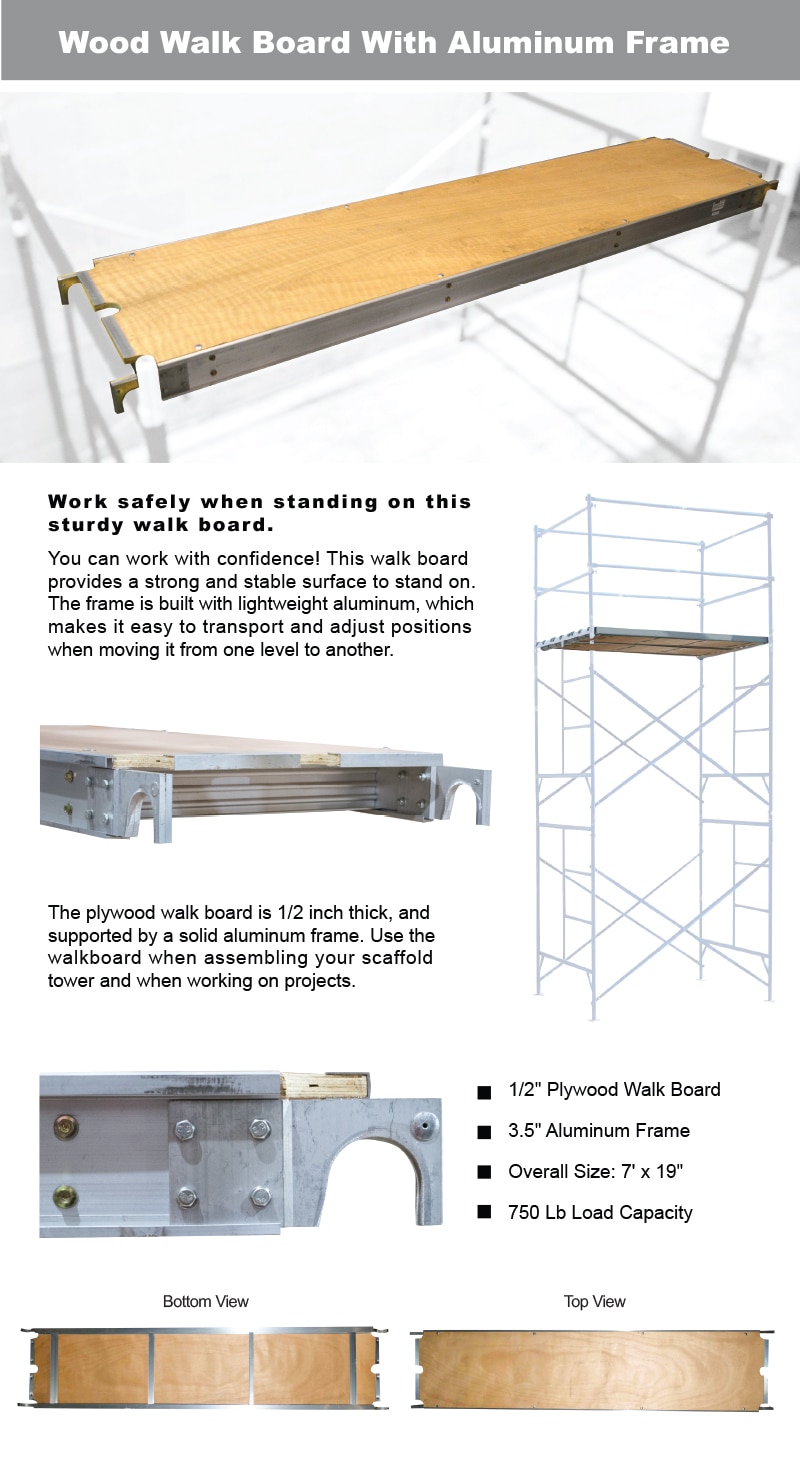 Wood Walk Board With Aluminum Frame

Work safely when standing on this sturdy walk board.

You can work with confidence! This walk board provides a strong and stable surface to stand on. The frame is built with lightweight aluminum, which makes it easy to transport and adjust positions when moving it from one level to another.

The plywood walk board is 1/2 inch thick, and supported by a solid aluminum frame. Use the walkboard when assembling your scaffold tower and when working on projects.

■ 1/2" Plywood Walk Board
■ 3.5" Aluminum Frame
■ Overall Size: 7' x 19"
■ 750 Lb Load Capacity

Bottom View

Top View