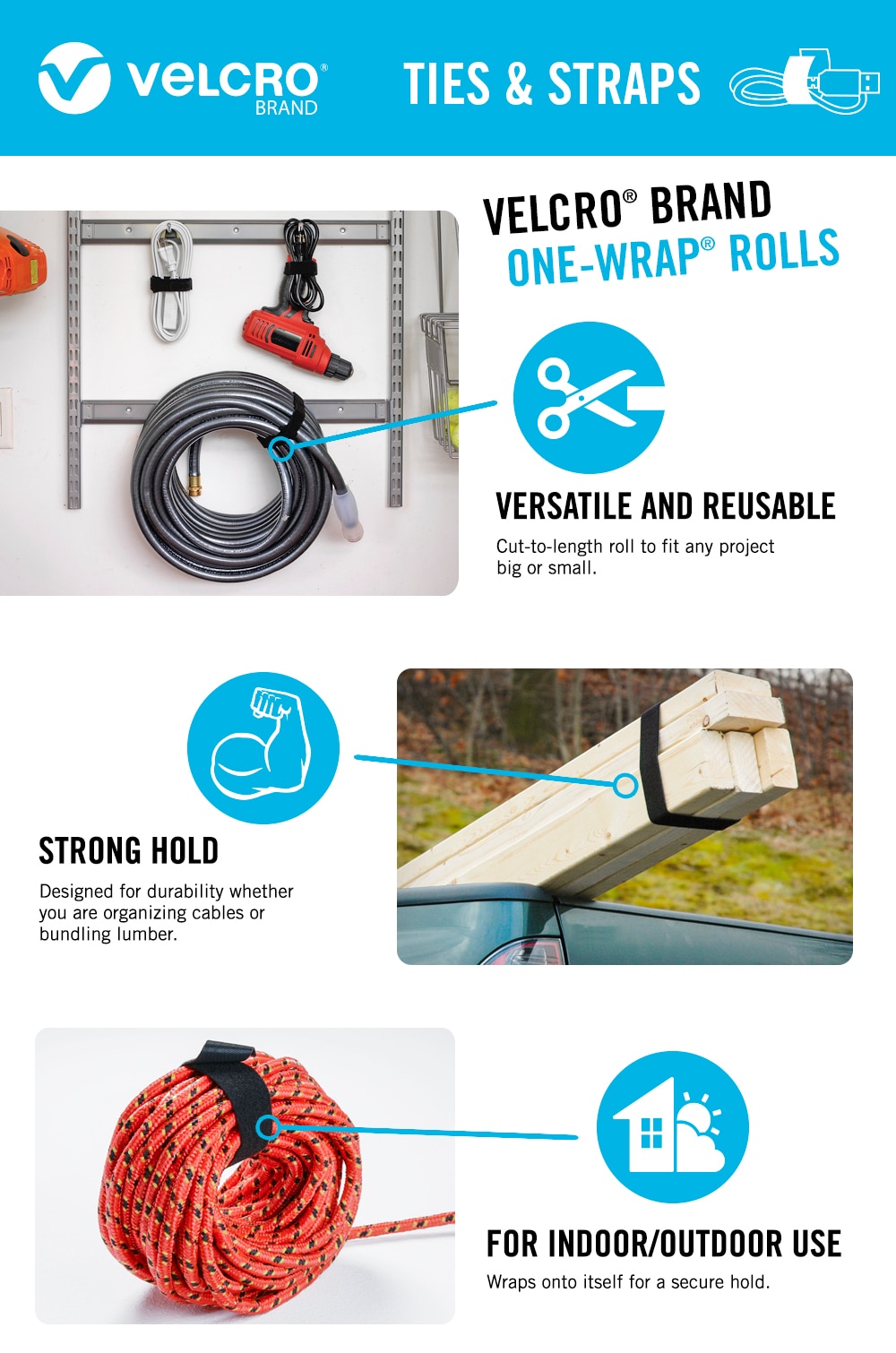 VELCRO® BRAND

TIES & STRAPS

VELCRO® BRAND ONE-WRAP® ROLLS

VERSATILE AND REUSABLE

Cut-to-length roll to fit any project big or small.

STRONG HOLD

Designed for durability whether you are organizing cables or bundling lumber.

FOR INDOOR/OUTDOOR USE

Wraps onto itself for a secure hold.