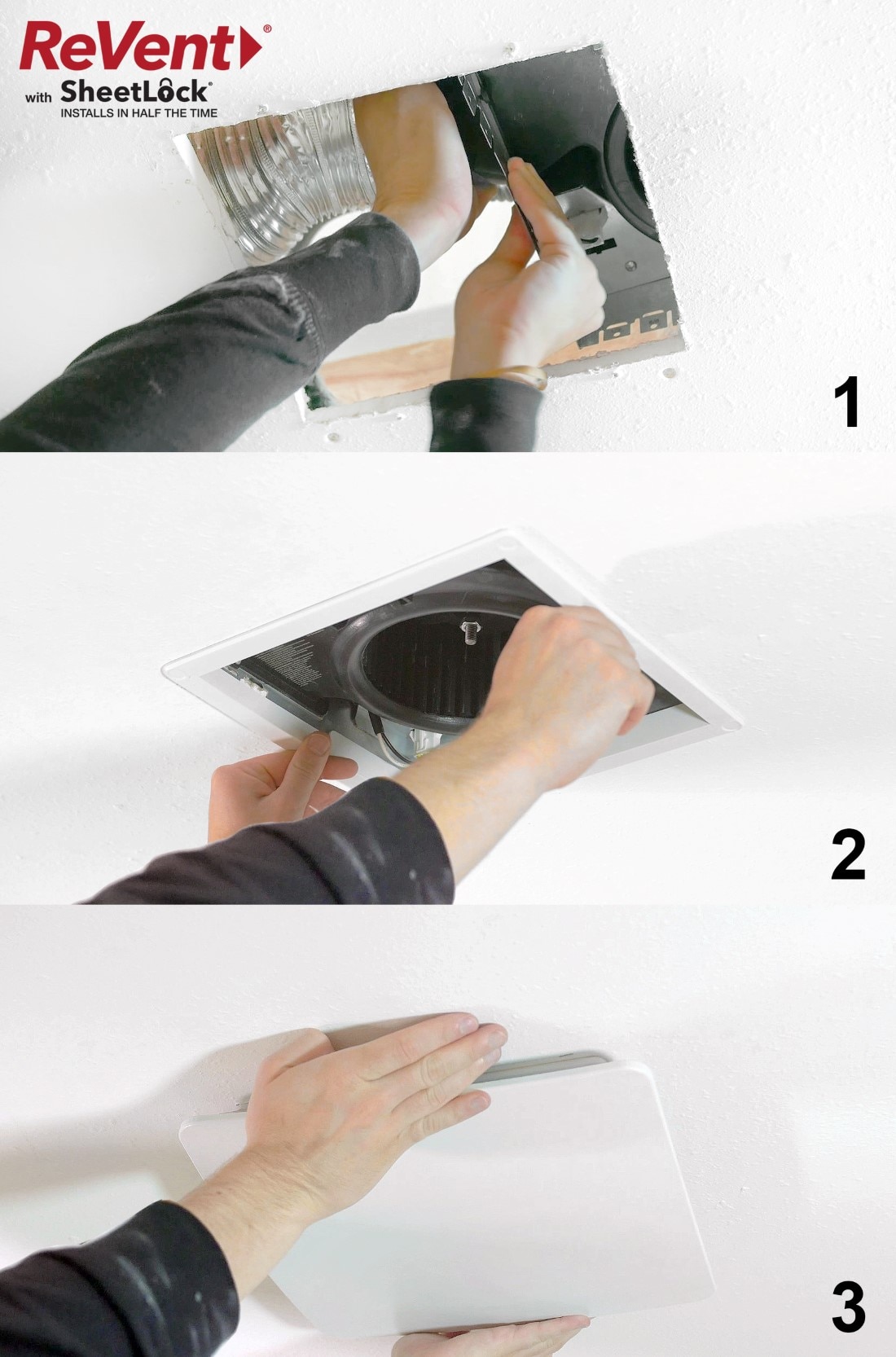 ReVent®
with SheetLock®
INSTALLS IN HALF THE TIME

1

2

3