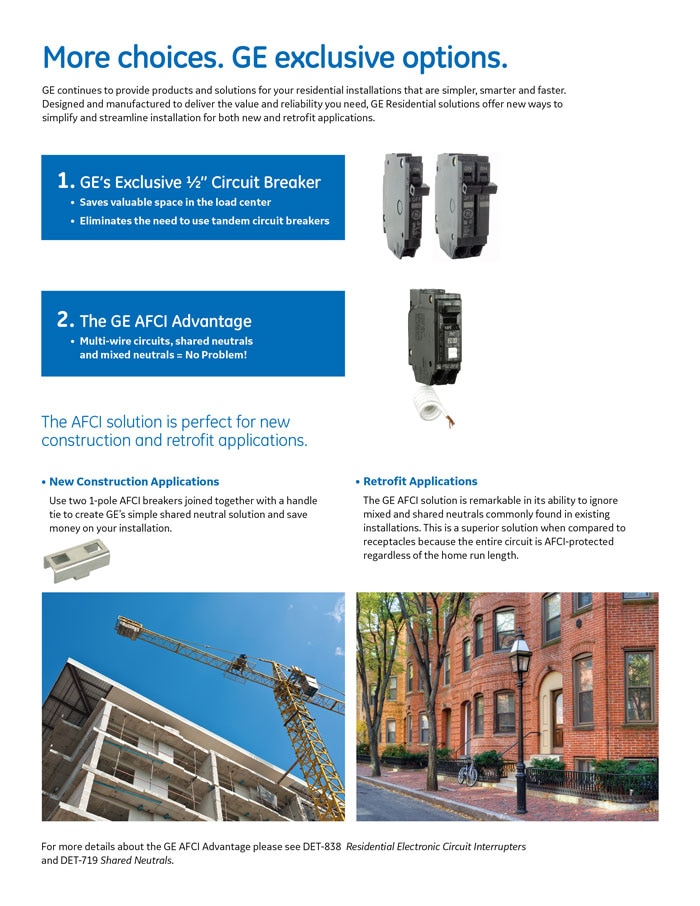 More choices. GE exclusive options.

GE continues to provide products and solutions for your residential installations that are simpler, smarter and faster. Designed and manufactured to deliver the value and reliability you need, GE Residential solutions offer new ways to simplify and streamline installation for both new and retrofit applications.

1. GE's Exclusive ½" Circuit Breaker
• Saves valuable space in the load center
• Eliminates the need to use tandem circuit breakers

2. The GE AFCI Advantage
• Multi-wire circuits, shared neutrals and mixed neutrals = No Problem!

The AFCI solution is perfect for new construction and retrofit applications.

• New Construction Applications
Use two 1-pole AFCI breakers joined together with a handle tie to create GE's simple shared neutral solution and save money on your installation.

• Retrofit Applications
The GE AFCI solution is remarkable in its ability to ignore mixed and shared neutrals commonly found in existing installations. This is a superior solution when compared to receptacles because the entire circuit is AFCI-protected regardless of the home run length.

For more details about the GE AFCI Advantage please see DET-838 Residential Electronic Circuit Interrupters and DET-719 Shared Neutrals.