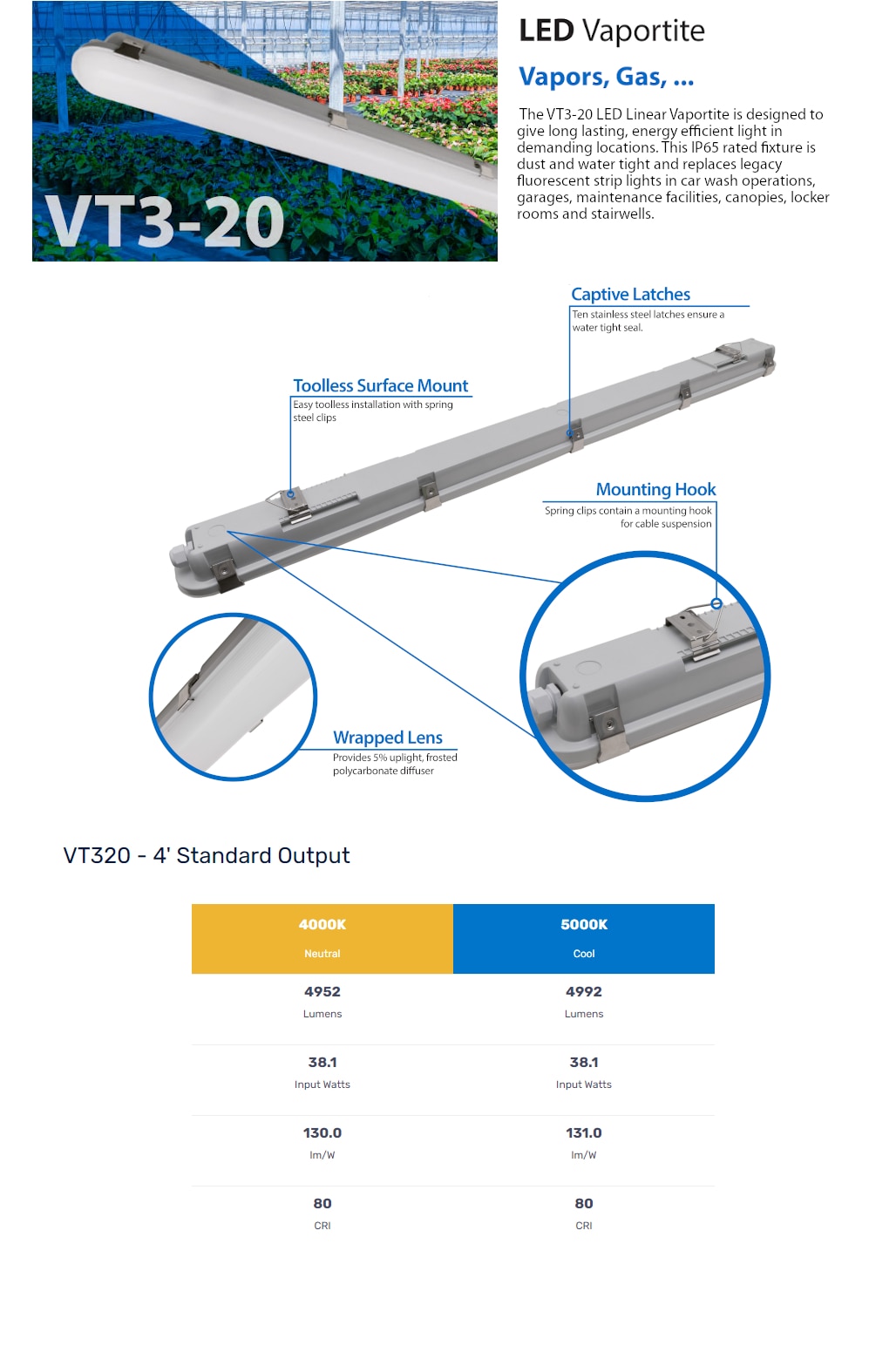 VT3-20

LED Vaportite

Vapors, Gas, ...

The VT3-20 LED Linear Vaportite is designed to give long lasting, energy efficient light in demanding locations. This IP65 rated fixture is dust and water tight and replaces legacy fluorescent strip lights in car wash operations, garages, maintenance facilities, canopies, locker rooms and stairwells.

Captive Latches
Ten stainless steel latches ensure a water tight seal.

Toolless Surface Mount
Easy toolless installation with spring steel clips

Mounting Hook
Spring clips contain a mounting hook for cable suspension

Wrapped Lens
Provides 5% uplight, frosted polycarbonate diffuser

VT320 - 4' Standard Output

| 4000K Neutral | 5000K Cool |
|---|---|
| 4952 Lumens | 4992 Lumens |
| 38.1 Input Watts | 38.1 Input Watts |
| 130.0 lm/W | 131.0 lm/W |
| 80 CRI | 80 CRI |