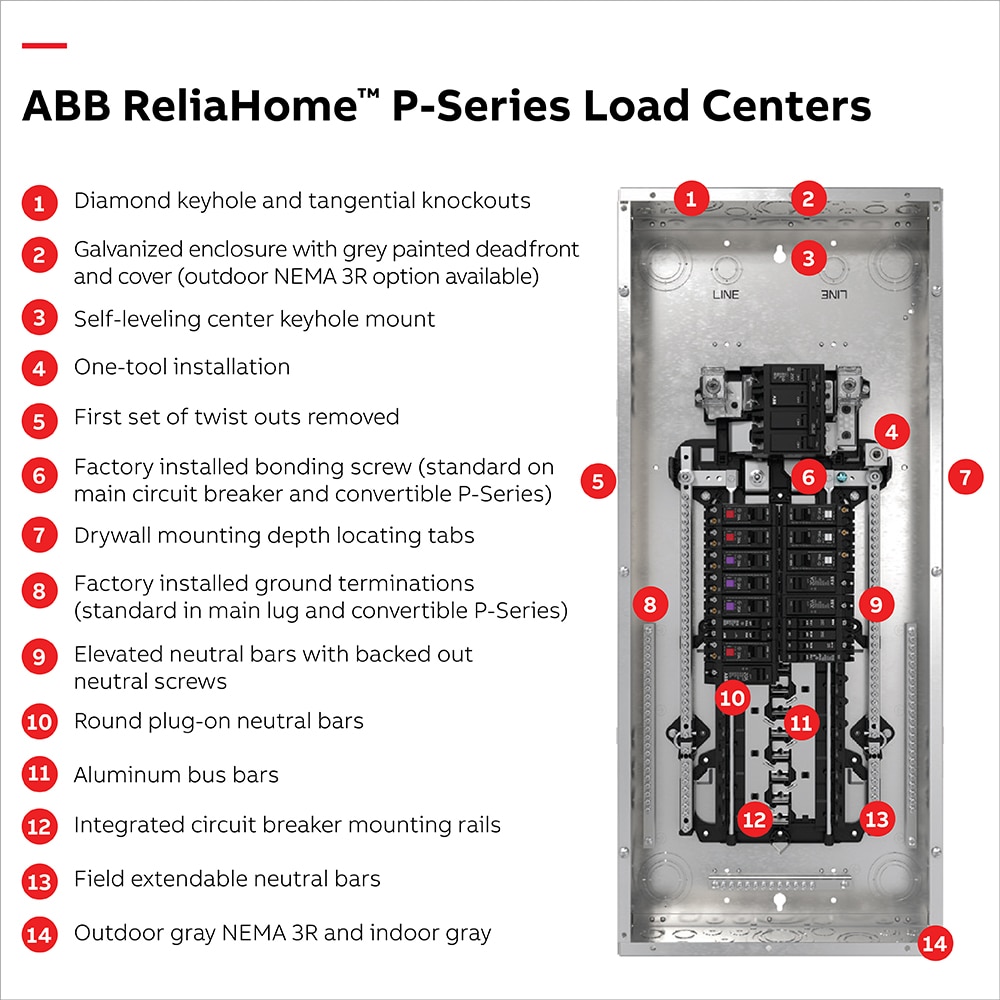 ABB ReliaHome™ P-Series Load Centers

1 Diamond keyhole and tangential knockouts
2 Galvanized enclosure with grey painted deadfront and cover (outdoor NEMA 3R option available)
3 Self-leveling center keyhole mount
4 One-tool installation
5 First set of twist outs removed
6 Factory installed bonding screw (standard on main circuit breaker and convertible P-Series)
7 Drywall mounting depth locating tabs
8 Factory installed ground terminations (standard in main lug and convertible P-Series)
9 Elevated neutral bars with backed out neutral screws
10 Round plug-on neutral bars
11 Aluminum bus bars
12 Integrated circuit breaker mounting rails
13 Field extendable neutral bars
14 Outdoor gray NEMA 3R and indoor gray

1 2 3 LINE LINE 4 5 6 7 8 9 10 11 12 13 14