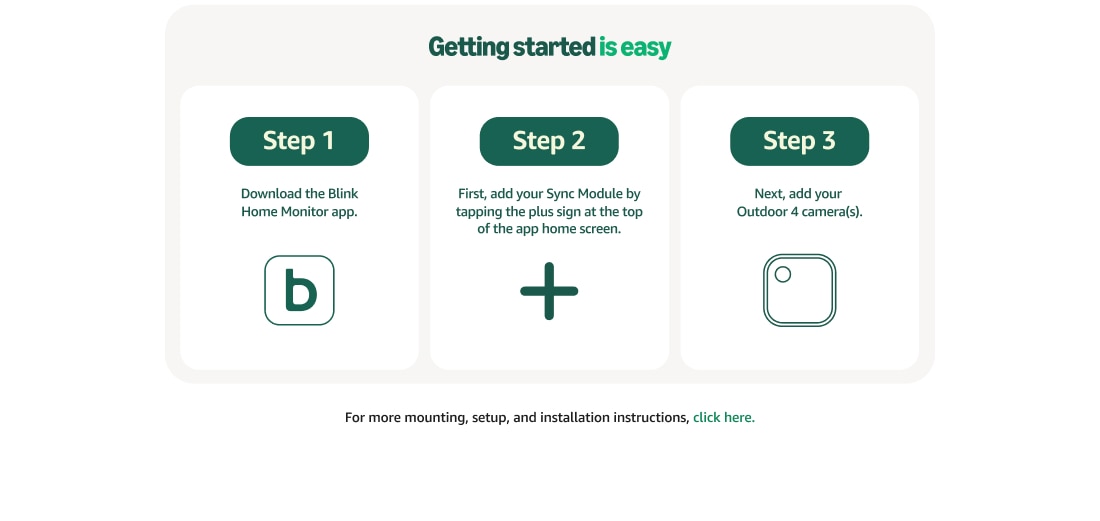 Getting started is easy

Step 1

Download the Blink Home Monitor app.

b

Step 2

First, add your Sync Module by tapping the plus sign at the top of the app home screen.

Step 3

Next, add your Outdoor 4 camera(s).

For more mounting, setup, and installation instructions, click here.