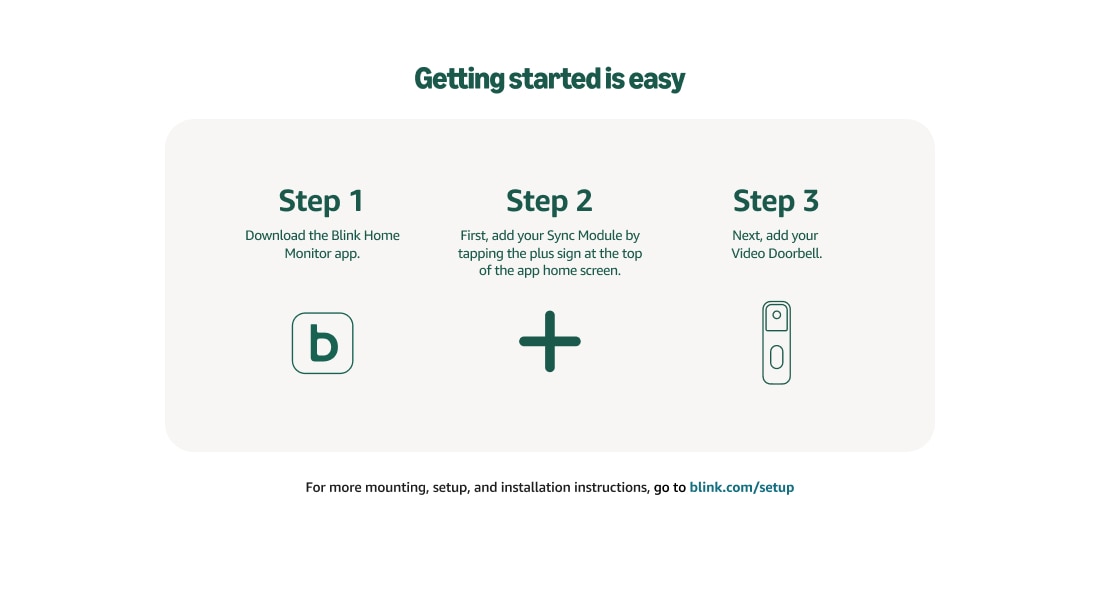 Getting started is easy

Step 1
Download the Blink Home Monitor app.

b

Step 2
First, add your Sync Module by tapping the plus sign at the top of the app home screen.

Step 3
Next, add your Video Doorbell.

For more mounting, setup, and installation instructions, go to blink.com/setup