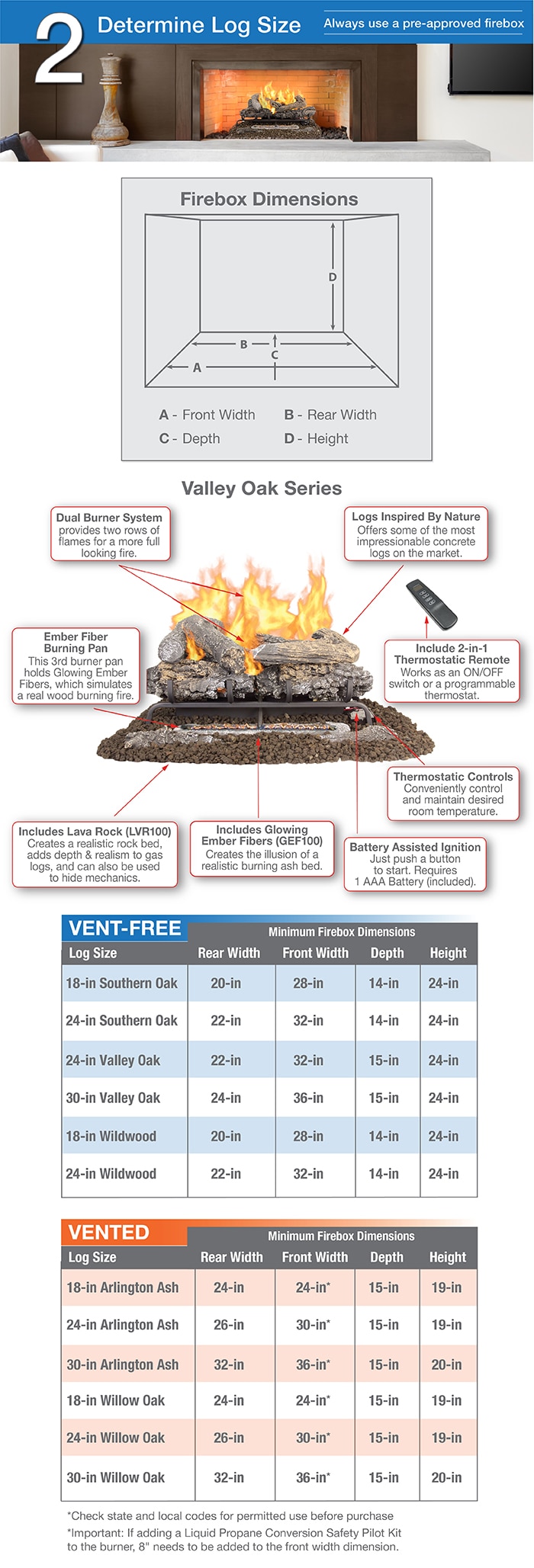 2 Determine Log Size

Always use a pre-approved firebox

Firebox Dimensions

D

B

C

A

A - Front Width B - Rear Width
C - Depth D - Height

Valley Oak Series

Dual Burner System provides two rows of flames for a more full looking fire.

Logs Inspired By Nature Offers some of the most impressionable concrete logs on the market.

Ember Fiber Burning Pan This 3rd burner pan holds Glowing Ember Fibers, which simulates a real wood burning fire.

Include 2-in-1 Thermostatic Remote Works as an ON/OFF switch or a programmable thermostat.

Thermostatic Controls Conveniently control and maintain desired room temperature.

Includes Lava Rock (LVR100) Creates a realistic rock bed, adds depth & realism to gas logs, and can also be used to hide mechanics.

Includes Glowing Ember Fibers (GEF100) Creates the illusion of a realistic burning ash bed.

Battery Assisted Ignition Just push a button to start. Requires 1 AAA Battery (included).

VENT-FREE

Minimum Firebox Dimensions

| Log Size | Rear Width | Front Width | Depth | Height |
|---|---|---|---|---|
| 18-in Southern Oak | 20-in | 28-in | 14-in | 24-in |
| 24-in Southern Oak | 22-in | 32-in | 14-in | 24-in |
| 24-in Valley Oak | 22-in | 32-in | 15-in | 24-in |
| 30-in Valley Oak | 24-in | 36-in | 15-in | 24-in |
| 18-in Wildwood | 20-in | 28-in | 14-in | 24-in |
| 24-in Wildwood | 22-in | 32-in | 14-in | 24-in |

VENTED

Minimum Firebox Dimensions

| Log Size | Rear Width | Front Width | Depth | Height |
|---|---|---|---|---|
| 18-in Arlington Ash | 24-in | 24-in* | 15-in | 19-in |
| 24-in Arlington Ash | 26-in | 30-in* | 15-in | 19-in |
| 30-in Arlington Ash | 32-in | 36-in* | 15-in | 20-in |
| 18-in Willow Oak | 24-in | 24-in* | 15-in | 19-in |
| 24-in Willow Oak | 26-in | 30-in* | 15-in | 19-in |
| 30-in Willow Oak | 32-in | 36-in* | 15-in | 20-in |

*Check state and local codes for permitted use before purchase
*Important: If adding a Liquid Propane Conversion Safety Pilot Kit to the burner, 8" needs to be added to the front width dimension.