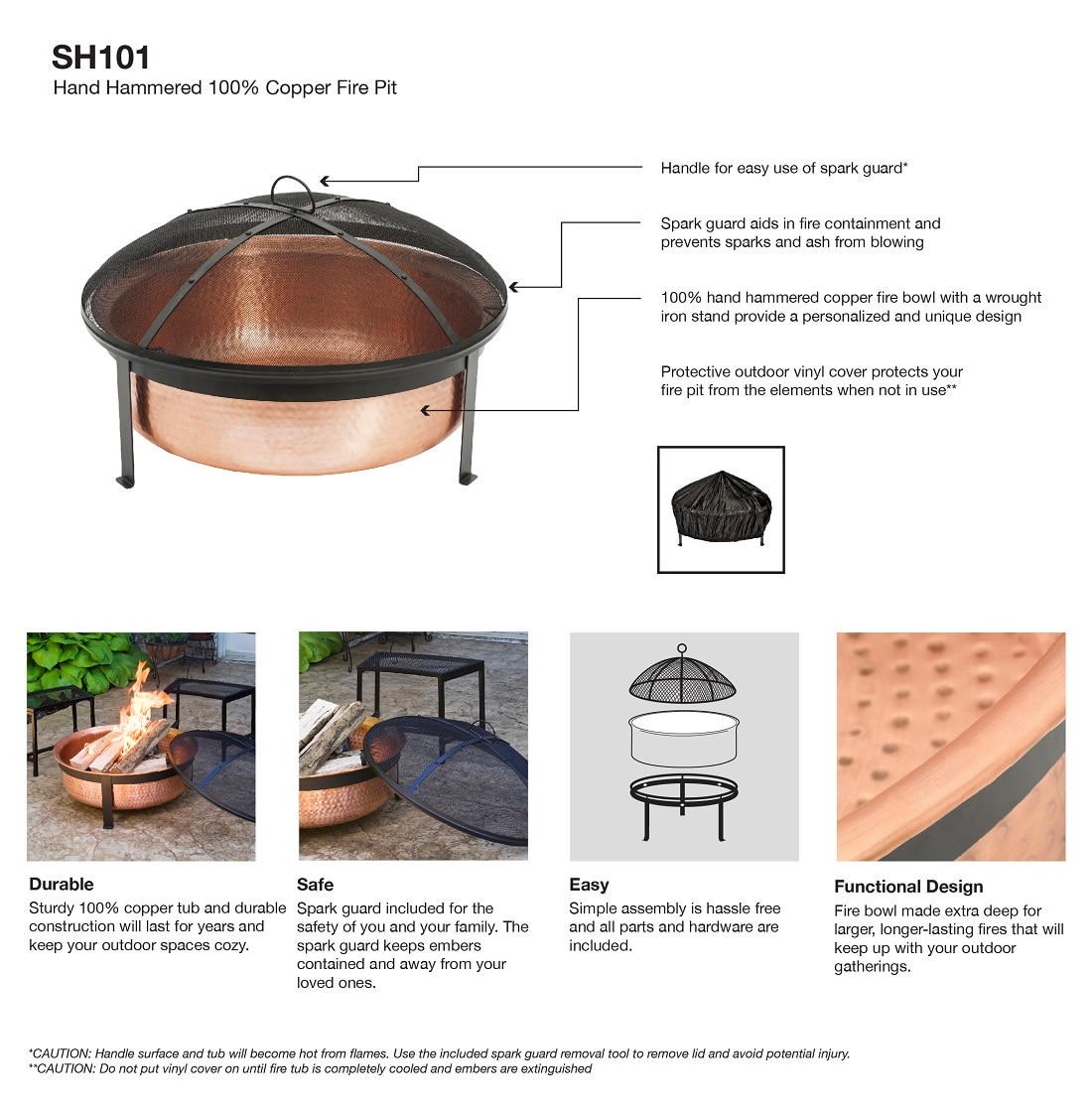 SH101
Hand Hammered 100% Copper Fire Pit

Handle for easy use of spark guard*

Spark guard aids in fire containment and prevents sparks and ash from blowing

100% hand hammered copper fire bowl with a wrought iron stand provide a personalized and unique design

Protective outdoor vinyl cover protects your fire pit from the elements when not in use**

Durable
Sturdy 100% copper tub and durable construction will last for years and keep your outdoor spaces cozy.

Safe
Spark guard included for the safety of you and your family. The spark guard keeps embers contained and away from your loved ones.

Easy
Simple assembly is hassle free and all parts and hardware are included.

Functional Design
Fire bowl made extra deep for larger, longer-lasting fires that will keep up with your outdoor gatherings.

*CAUTION: Handle surface and tub will become hot from flames. Use the included spark guard removal tool to remove lid and avoid potential injury.
**CAUTION: Do not put vinyl cover on until fire tub is completely cooled and embers are extinguished