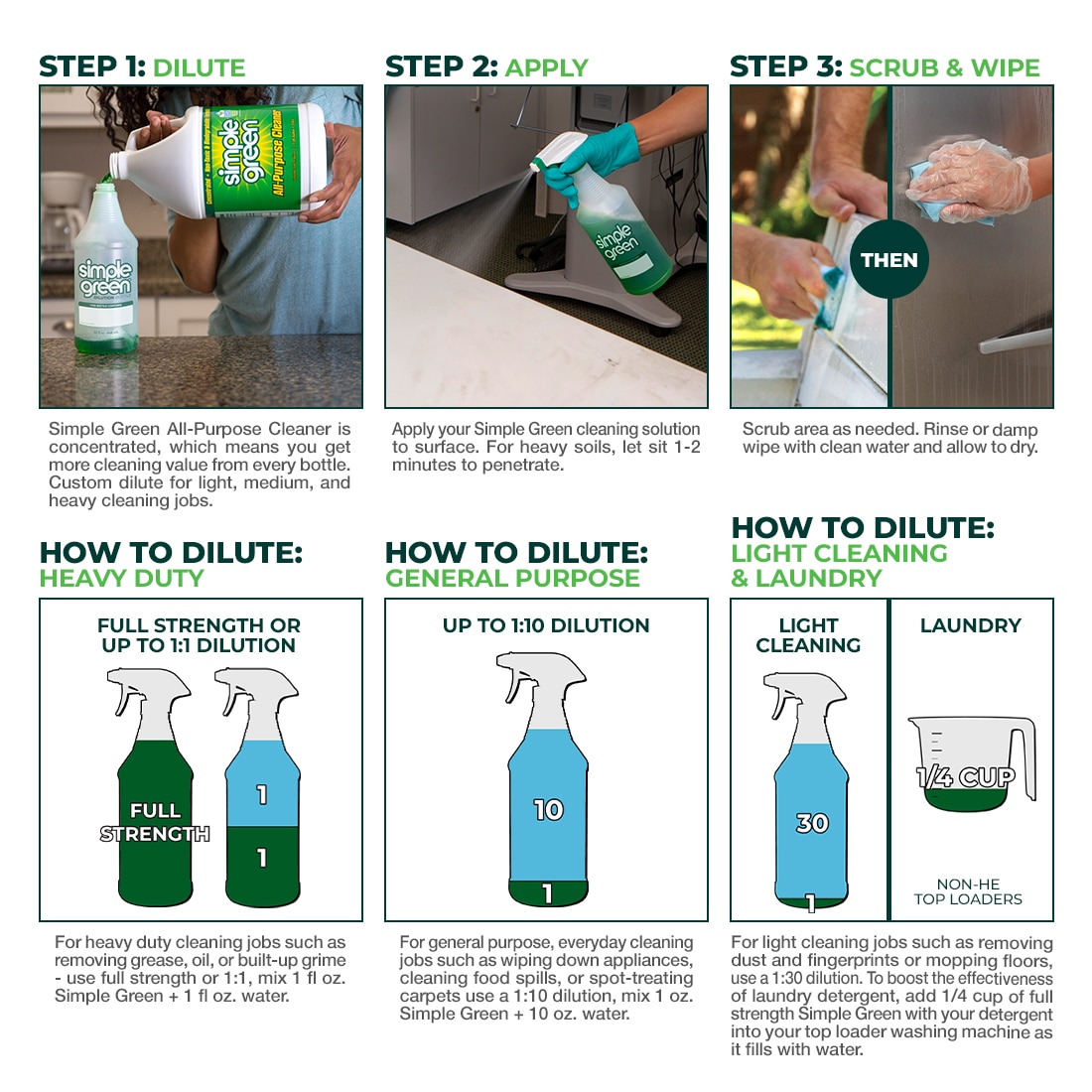 STEP 1: DILUTE

simple green All-Purpose Cleaner

simple green

Simple Green All-Purpose Cleaner is concentrated, which means you get more cleaning value from every bottle. Custom dilute for light, medium, and heavy cleaning jobs.

STEP 2: APPLY

simple green

Apply your Simple Green cleaning solution to surface. For heavy soils, let sit 1-2 minutes to penetrate.

STEP 3: SCRUB & WIPE

THEN

Scrub area as needed. Rinse or damp wipe with clean water and allow to dry.

HOW TO DILUTE: HEAVY DUTY

FULL STRENGTH OR UP TO 1:1 DILUTION

FULL STRENGTH

1

1

For heavy duty cleaning jobs such as removing grease, oil, or built-up grime - use full strength or 1:1, mix 1 fl oz. Simple Green + 1 fl oz. water.

HOW TO DILUTE: GENERAL PURPOSE

UP TO 1:10 DILUTION

10

1

For general purpose, everyday cleaning jobs such as wiping down appliances, cleaning food spills, or spot-treating carpets use a 1:10 dilution, mix 1 oz. Simple Green + 10 oz. water.

HOW TO DILUTE: LIGHT CLEANING & LAUNDRY

LIGHT CLEANING

30

1

LAUNDRY

1/4 CUP

NON-HE TOP LOADERS

For light cleaning jobs such as removing dust and fingerprints or mopping floors, use a 1:30 dilution. To boost the effectiveness of laundry detergent, add 1/4 cup of full strength Simple Green with your detergent into your top loader washing machine as it fills with water.