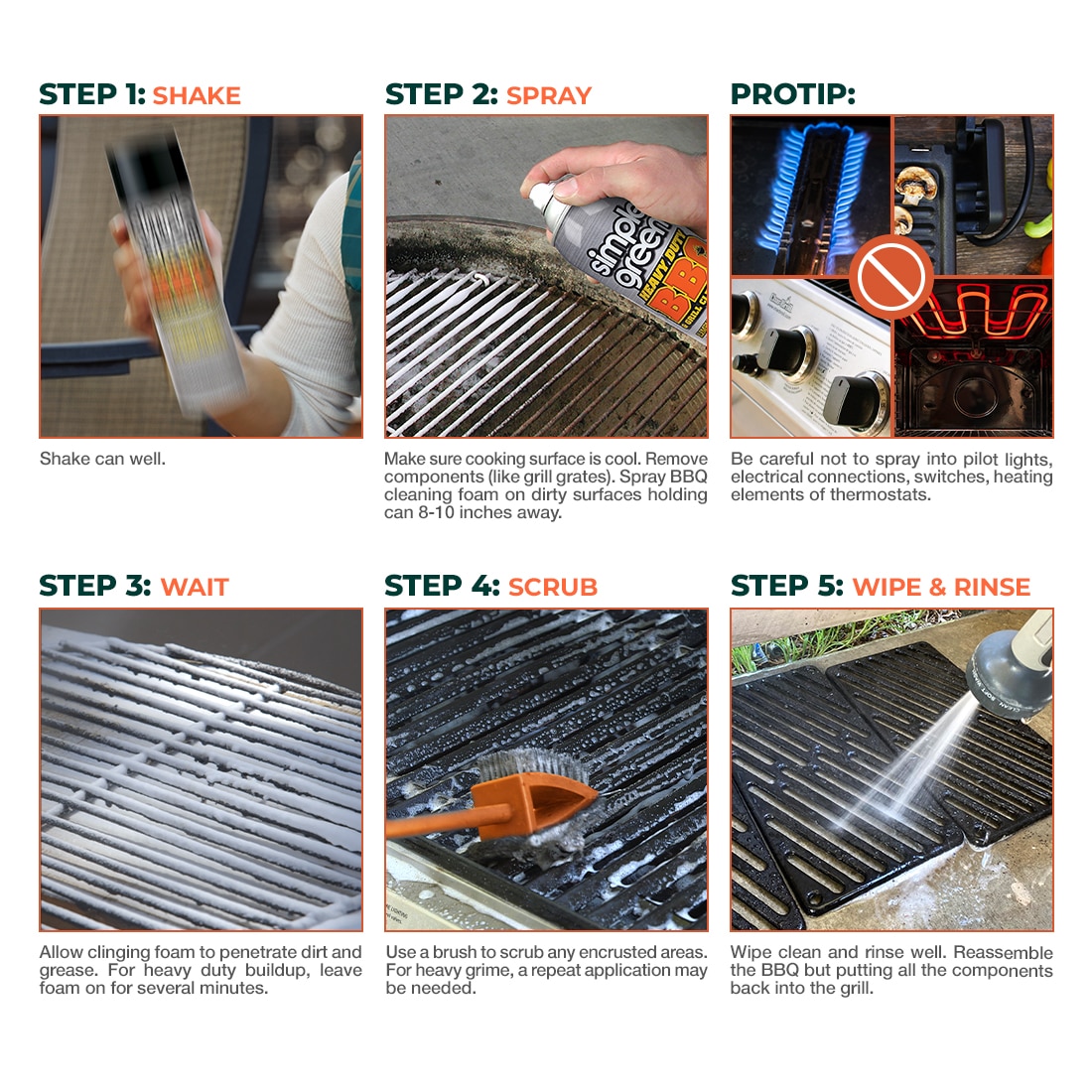 STEP 1: SHAKE

Shake can well.

STEP 2: SPRAY

simple green HEAVY DUTY BBQ GRILL CL

Make sure cooking surface is cool. Remove components (like grill grates). Spray BBQ cleaning foam on dirty surfaces holding can 8-10 inches away.

PROTIP:

Be careful not to spray into pilot lights, electrical connections, switches, heating elements of thermostats.

STEP 3: WAIT

Allow clinging foam to penetrate dirt and grease. For heavy duty buildup, leave foam on for several minutes.

STEP 4: SCRUB

Use a brush to scrub any encrusted areas. For heavy grime, a repeat application may be needed.

STEP 5: WIPE & RINSE

Wipe clean and rinse well. Reassemble the BBQ but putting all the components back into the grill.