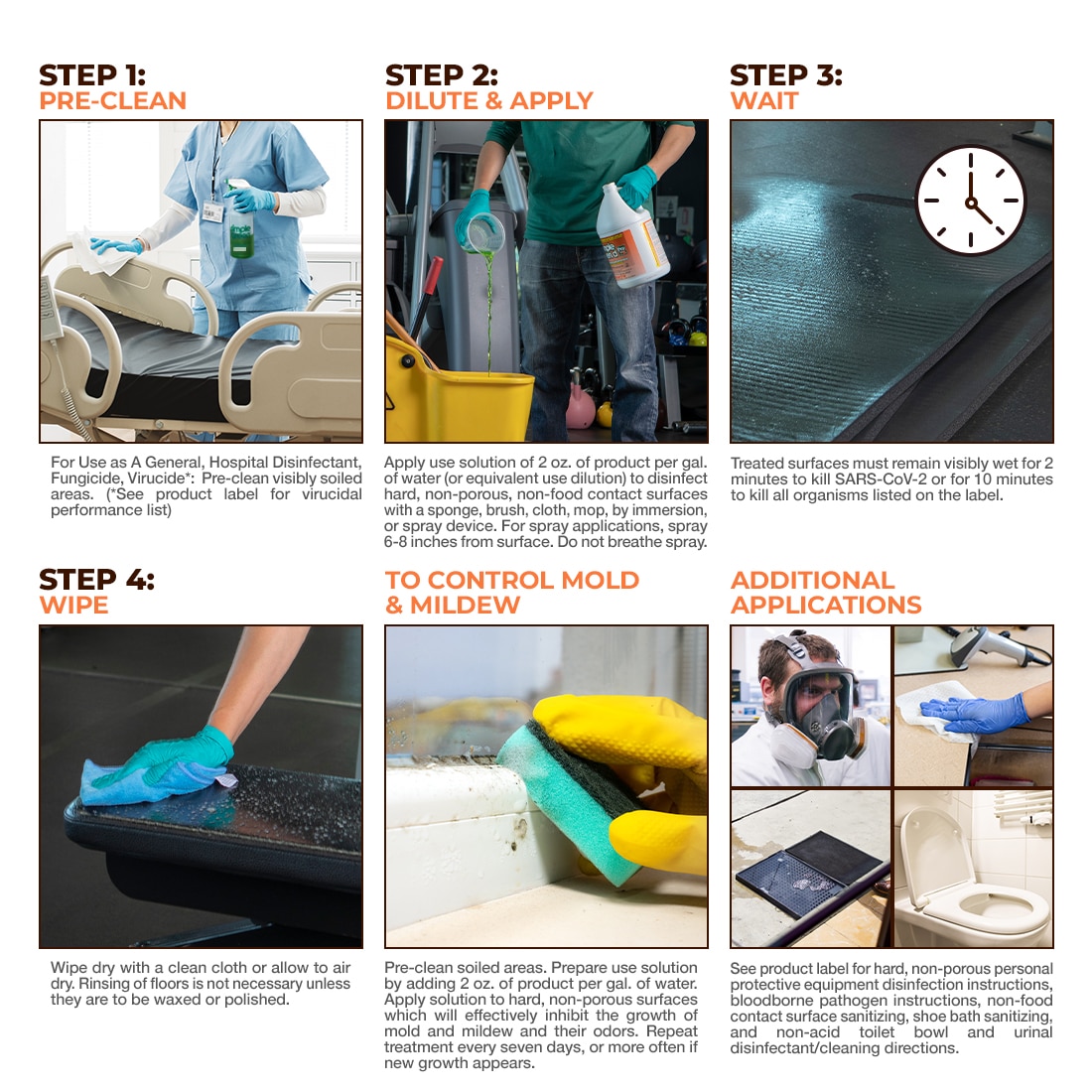 STEP 1:
PRE-CLEAN

For Use as A General, Hospital Disinfectant, Fungicide, Virucide*: Pre-clean visibly soiled areas. (*See product label for virucidal performance list)

STEP 2:
DILUTE & APPLY

Apply use solution of 2 oz. of product per gal. of water (or equivalent use dilution) to disinfect hard, non-porous, non-food contact surfaces with a sponge, brush, cloth, mop, by immersion, or spray device. For spray applications, spray 6-8 inches from surface. Do not breathe spray.

STEP 3:
WAIT

Treated surfaces must remain visibly wet for 2 minutes to kill SARS-CoV-2 or for 10 minutes to kill all organisms listed on the label.

STEP 4:
WIPE

Wipe dry with a clean cloth or allow to air dry. Rinsing of floors is not necessary unless they are to be waxed or polished.

TO CONTROL MOLD & MILDEW

Pre-clean soiled areas. Prepare use solution by adding 2 oz. of product per gal. of water. Apply solution to hard, non-porous surfaces which will effectively inhibit the growth of mold and mildew and their odors. Repeat treatment every seven days, or more often if new growth appears.

ADDITIONAL APPLICATIONS

See product label for hard, non-porous personal protective equipment disinfection instructions, bloodborne pathogen instructions, non-food contact surface sanitizing, shoe bath sanitizing, and non-acid toilet bowl and urinal disinfectant/cleaning directions.