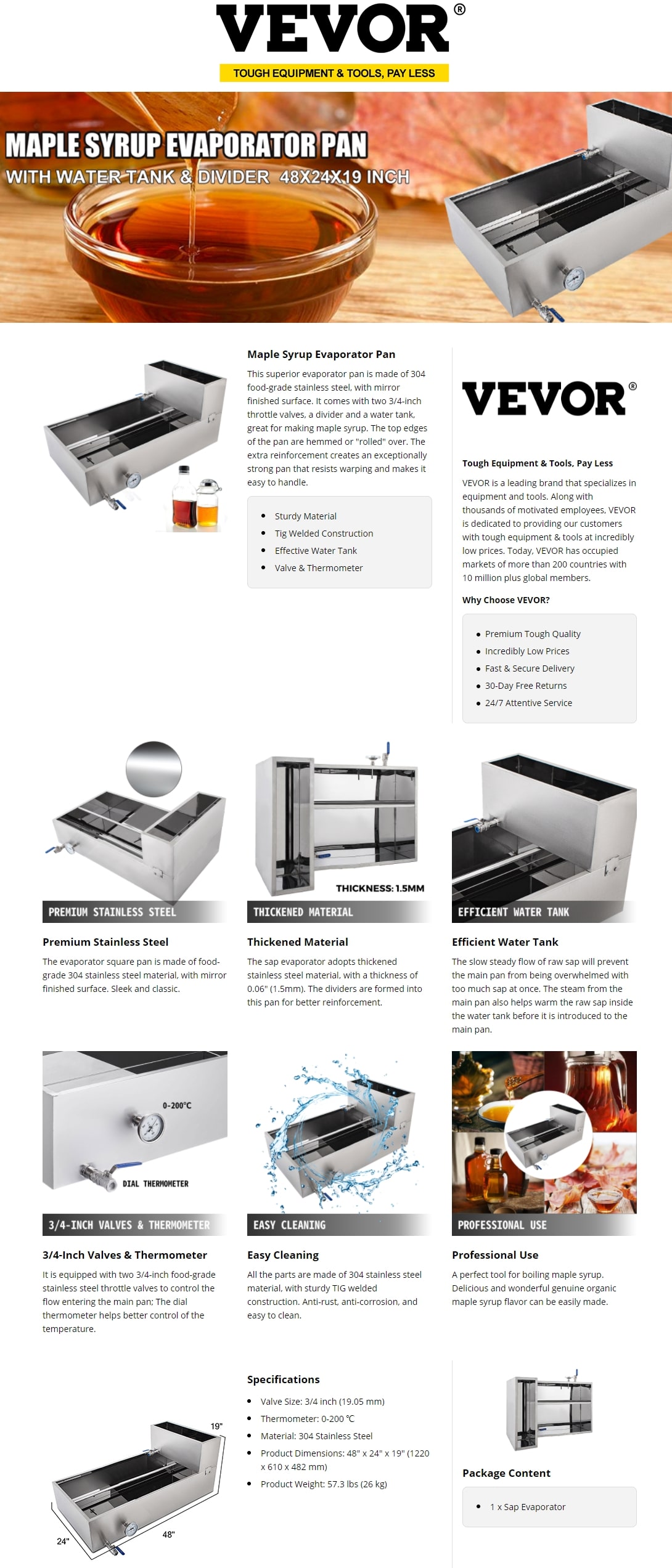 VEVOR®

TOUGH EQUIPMENT & TOOLS, PAY LESS

MAPLE SYRUP EVAPORATOR PAN
WITH WATER TANK & DIVIDER 48X24X19 INCH

Maple Syrup Evaporator Pan

This superior evaporator pan is made of 304 food-grade stainless steel, with mirror finished surface. It comes with two 3/4-inch throttle valves, a divider and a water tank, great for making maple syrup. The top edges of the pan are hemmed or "rolled" over. The extra reinforcement creates an exceptionally strong pan that resists warping and makes it easy to handle.

- Sturdy Material
- Tig Welded Construction
- Effective Water Tank
- Valve & Thermometer

VEVOR®

Tough Equipment & Tools, Pay Less

VEVOR is a leading brand that specializes in equipment and tools. Along with thousands of motivated employees, VEVOR is dedicated to providing our customers with tough equipment & tools at incredibly low prices. Today, VEVOR has occupied markets of more than 200 countries with 10 million plus global members.

Why Choose VEVOR?

- Premium Tough Quality
- Incredibly Low Prices
- Fast & Secure Delivery
- 30-Day Free Returns
- 24/7 Attentive Service

PREMIUM STAINLESS STEEL

Premium Stainless Steel

The evaporator square pan is made of food-grade 304 stainless steel material, with mirror finished surface. Sleek and classic.

THICKNESS: 1.5MM

THICKENED MATERIAL

Thickened Material

The sap evaporator adopts thickened stainless steel material, with a thickness of 0.06" (1.5mm). The dividers are formed into this pan for better reinforcement.

EFFICIENT WATER TANK

Efficient Water Tank

The slow steady flow of raw sap will prevent the main pan from being overwhelmed with too much sap at once. The steam from the main pan also helps warm the raw sap inside the water tank before it is introduced to the main pan.

0-200°C

DIAL THERMOMETER

3/4-INCH VALVES & THERMOMETER

3/4-Inch Valves & Thermometer

It is equipped with two 3/4-inch food-grade stainless steel throttle valves to control the flow entering the main pan; The dial thermometer helps better control of the temperature.

EASY CLEANING

Easy Cleaning

All the parts are made of 304 stainless steel material, with sturdy TIG welded construction. Anti-rust, anti-corrosion, and easy to clean.

PROFESSIONAL USE

Professional Use

A perfect tool for boiling maple syrup. Delicious and wonderful genuine organic maple syrup flavor can be easily made.

19"
24"
48"

Specifications

- Valve Size: 3/4 inch (19.05 mm)
- Thermometer: 0-200 °C
- Material: 304 Stainless Steel
- Product Dimensions: 48" x 24" x 19" (1220 x 610 x 482 mm)
- Product Weight: 57.3 lbs (26 kg)

Package Content

- 1 x Sap Evaporator