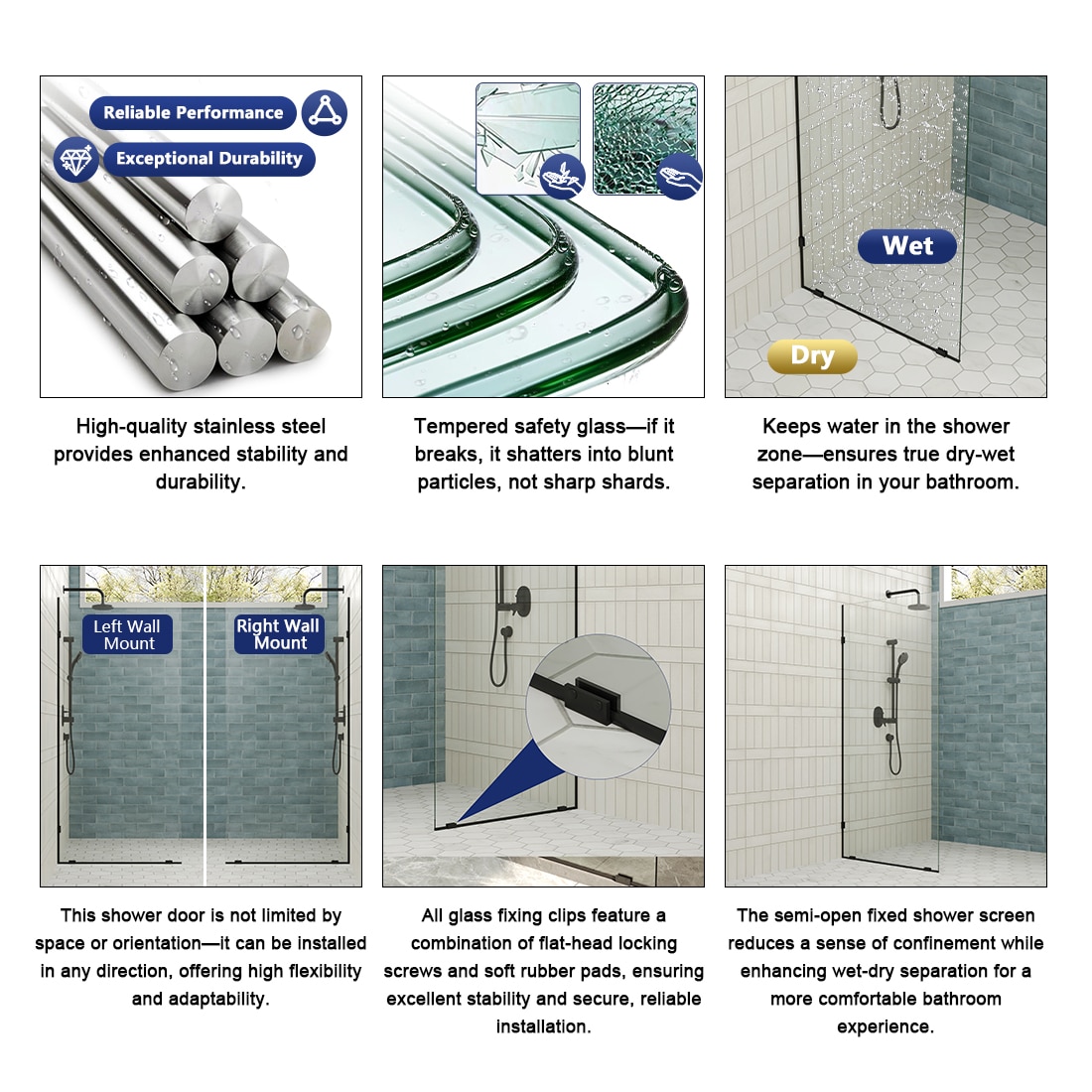 Reliable Performance

Exceptional Durability

High-quality stainless steel provides enhanced stability and durability.

Tempered safety glass—if it breaks, it shatters into blunt particles, not sharp shards.

Wet

Dry

Keeps water in the shower zone—ensures true dry-wet separation in your bathroom.

Left Wall Mount

Right Wall Mount

This shower door is not limited by space or orientation—it can be installed in any direction, offering high flexibility and adaptability.

All glass fixing clips feature a combination of flat-head locking screws and soft rubber pads, ensuring excellent stability and secure, reliable installation.

The semi-open fixed shower screen reduces a sense of confinement while enhancing wet-dry separation for a more comfortable bathroom experience.