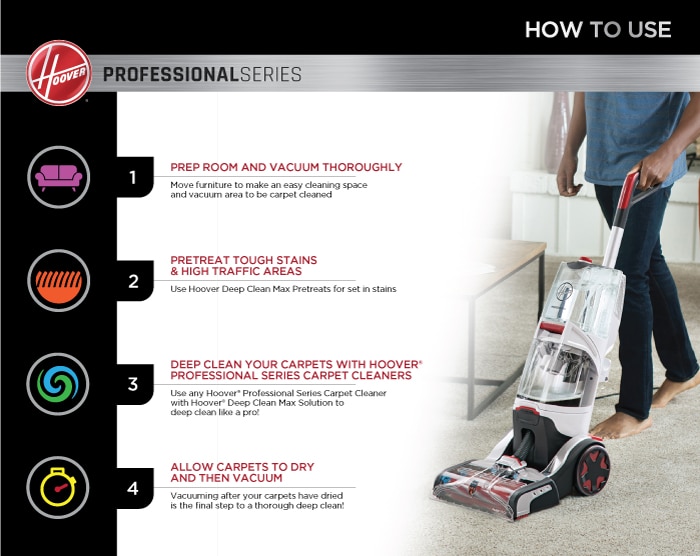 HOW TO USE

Hoover

PROFESSIONALSERIES

1

PREP ROOM AND VACUUM THOROUGHLY

Move furniture to make an easy cleaning space and vacuum area to be carpet cleaned

2

PRETREAT TOUGH STAINS & HIGH TRAFFIC AREAS

Use Hoover Deep Clean Max Pretreats for set in stains

3

DEEP CLEAN YOUR CARPETS WITH HOOVER® PROFESSIONAL SERIES CARPET CLEANERS

Use any Hoover® Professional Series Carpet Cleaner with Hoover® Deep Clean Max Solution to deep clean like a pro!

4

ALLOW CARPETS TO DRY AND THEN VACUUM

Vacuuming after your carpets have dried is the final step to a thorough deep clean!