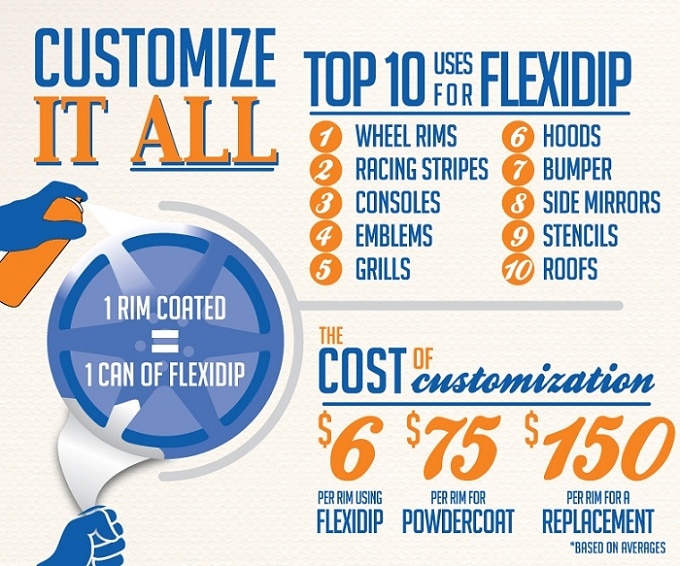 CUSTOMIZE IT ALL

TOP 10 USES FOR FLEXIDIP

1 WHEEL RIMS
2 RACING STRIPES
3 CONSOLES
4 EMBLEMS
5 GRILLS

6 HOODS
7 BUMPER
8 SIDE MIRRORS
9 STENCILS
10 ROOFS

1 RIM COATED = 1 CAN OF FLEXIDIP

THE COST OF customization

$6 PER RIM USING FLEXIDIP

$75 PER RIM FOR POWDERCOAT

$150 PER RIM FOR A REPLACEMENT

*BASED ON AVERAGES