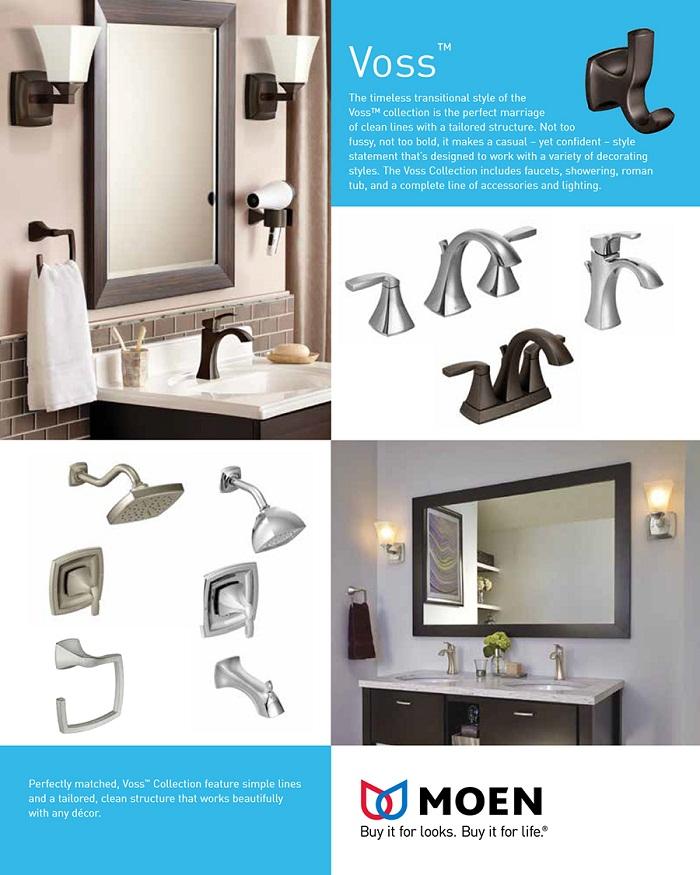 Voss™

The timeless transitional style of the Voss™ collection is the perfect marriage of clean lines with a tailored structure. Not too fussy, not too bold, it makes a casual – yet confident – style statement that's designed to work with a variety of decorating styles. The Voss Collection includes faucets, showering, roman tub, and a complete line of accessories and lighting.

Perfectly matched, Voss™ Collection feature simple lines and a tailored, clean structure that works beautifully with any décor.

MOEN
Buy it for looks. Buy it for life.®